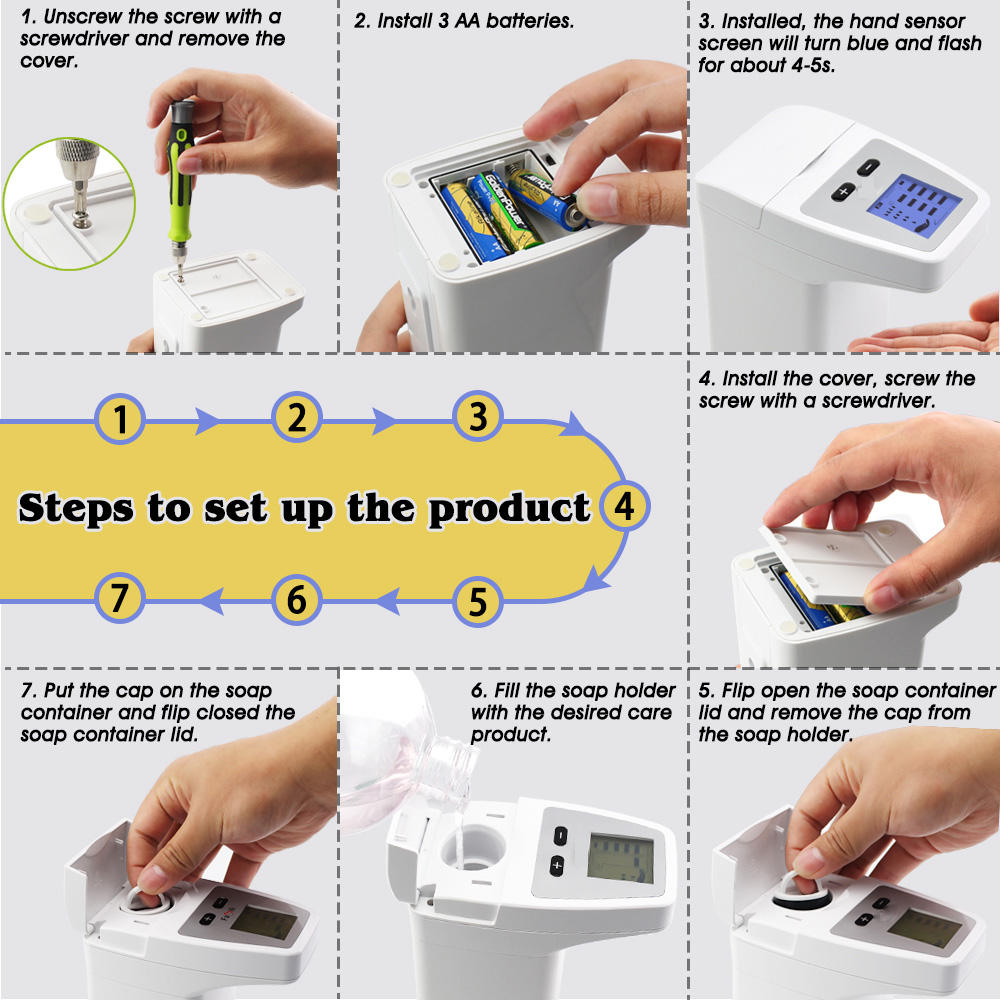 1. Unscrew the screw with a screwdriver and remove the cover.

2. Install 3 AA batteries.

3. Installed, the hand sensor screen will turn blue and flash for about 4-5s.

1 2 3

Steps to set up the product

4

7 6 5

4. Install the cover, screw the screw with a screwdriver.

7. Put the cap on the soap container and flip closed the soap container lid.

6. Fill the soap holder with the desired care product.

5. Flip open the soap container lid and remove the cap from the soap holder.