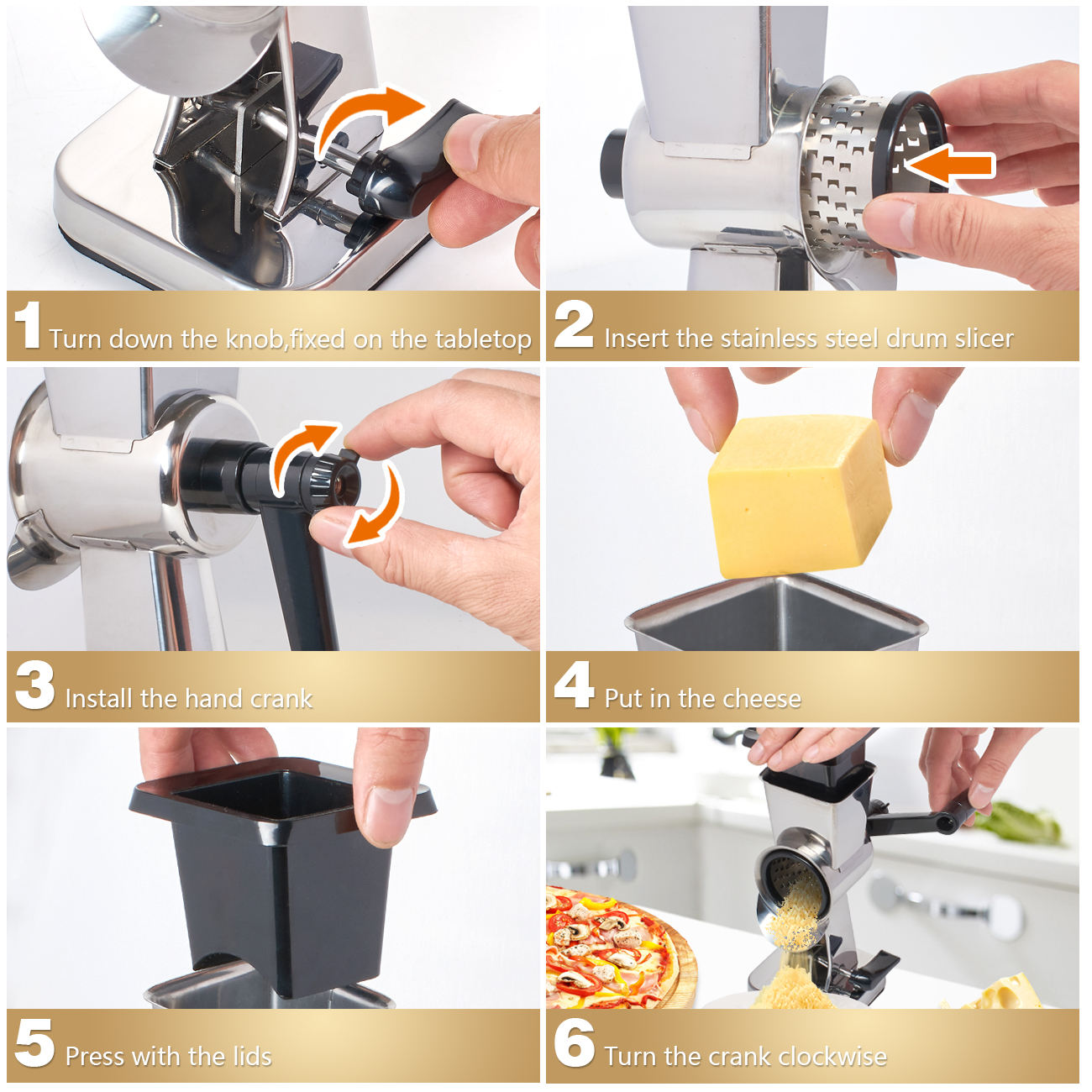 1 Turn down the knob,fixed on the tabletop

2 Insert the stainless steel drum slicer

3 Install the hand crank

4 Put in the cheese

5 Press with the lids

6 Turn the crank clockwise